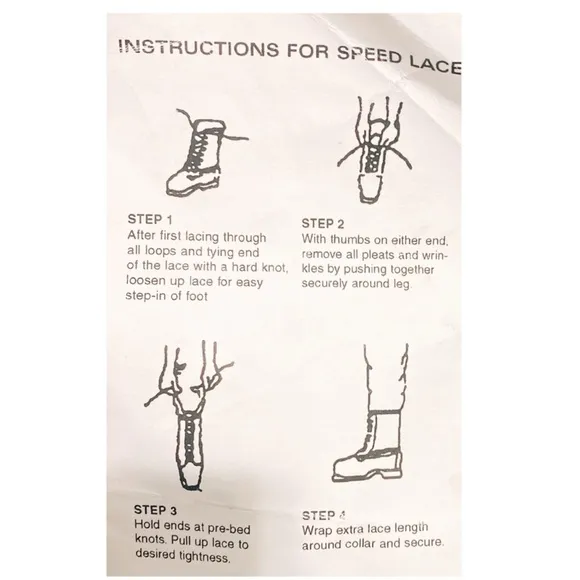 INSTRUCTIONS FOR SPEED LACE

STEP 1
After first lacing through all loops and tying end of the lace with a hard knot, loosen up lace for easy step-in of foot

STEP 2
With thumbs on either end, remove all pleats and wrinkles by pushing together securely around leg.

STEP 3
Hold ends at pre-bed knots. Pull up lace to desired tightness.

STEP 4
Wrap extra lace length around collar and secure.